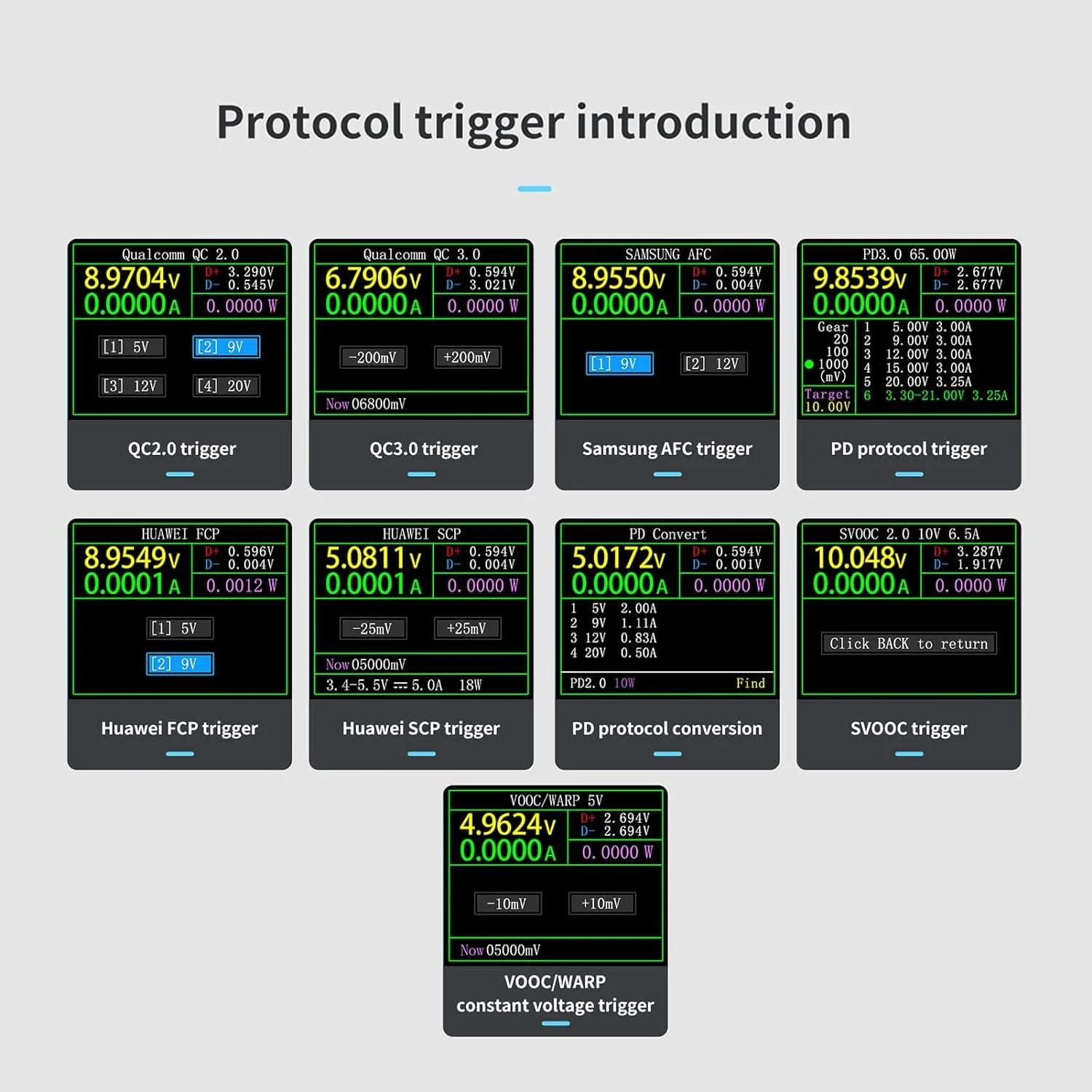 Protocol trigger introduction

Qualcomm QC 2.0
8.9704V
0.0000A
D+ 3.290V
D- 0.545V
0.0000 W
[1] 5V
[2] 9V
[3] 12V
[4] 20V
QC2.0 trigger

Qualcomm QC 3.0
6.7906V
0.0000A
D+ 0.594V
D- 3.021V
0.0000 W
-200mV
+200mV
Now 06800mV
QC3.0 trigger

SAMSUNG AFC
8.9550V
0.0000A
D+ 0.594V
D- 0.004V
0.0000 W
[1] 9V
[2] 12V
Samsung AFC trigger

PD3.0 65.00W
9.8539V
0.0000A
D+ 2.677V
D- 2.677V
0.0000 W
Gear
20
100
1000
(mV)
Target
10.00V
1 5.00V 3.00A
2 9.00V 3.00A
3 12.00V 3.00A
4 15.00V 3.00A
5 20.00V 3.25A
6 3.30-21.00V 3.25A
PD protocol trigger

HUAWEI FCP
8.9549V
0.0001A
D+ 0.596V
D- 0.004V
0.0012 W
[1] 5V
[2] 9V
Huawei FCP trigger

HUAWEI SCP
5.0811V
0.0001A
D+ 0.594V
D- 0.004V
0.0000 W
-25mV
+25mV
Now 05000mV
3.4-5.5V ⎓ 5.0A 18W
Huawei SCP trigger

PD Convert
5.0172V
0.0000A
D+ 0.594V
D- 0.001V
0.0000 W
1 5V 2.00A
2 9V 1.11A
3 12V 0.83A
4 20V 0.50A
PD2.0 10W Find
PD protocol conversion

SVOOC 2.0 10V 6.5A
10.048V
0.0000A
D+ 3.287V
D- 1.917V
0.0000 W
Click BACK to return
SVOOC trigger

VOOC/WARP 5V
4.9624V
0.0000A
D+ 2.694V
D- 2.694V
0.0000 W
-10mV
+10mV
Now 05000mV
VOOC/WARP
constant voltage trigger